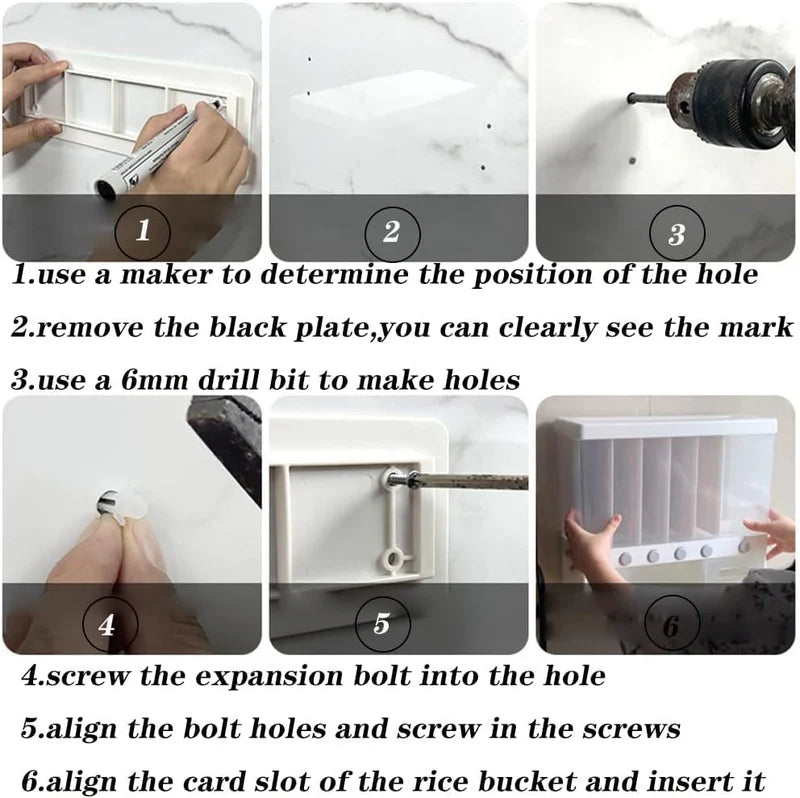 1

2

3

1.use a maker to determine the position of the hole

2.remove the black plate,you can clearly see the mark

3.use a 6mm drill bit to make holes

4

5

6

4.screw the expansion bolt into the hole

5.align the bolt holes and screw in the screws

6.align the card slot of the rice bucket and insert it