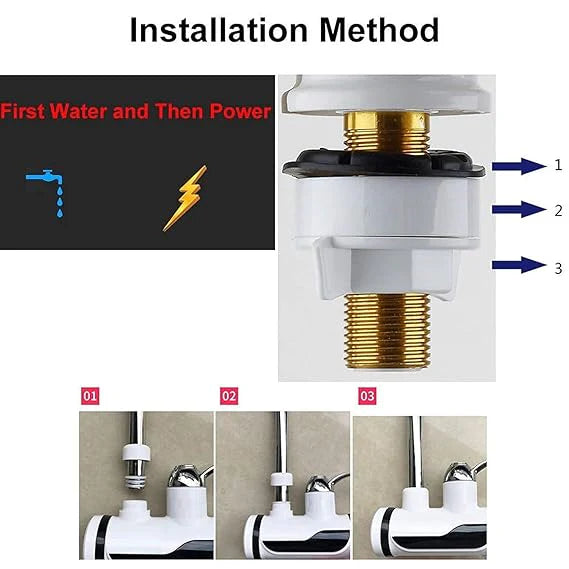 Installation Method

First Water and Then Power

1

2

3

01

02

03