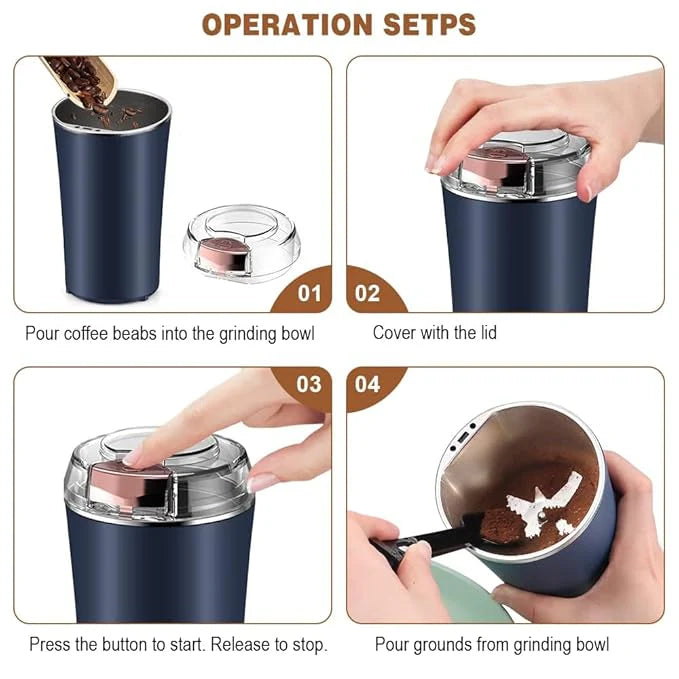 OPERATION SETPS

01

Pour coffee beabs into the grinding bowl

02

Cover with the lid

03

Press the button to start. Release to stop.

04

Pour grounds from grinding bowl